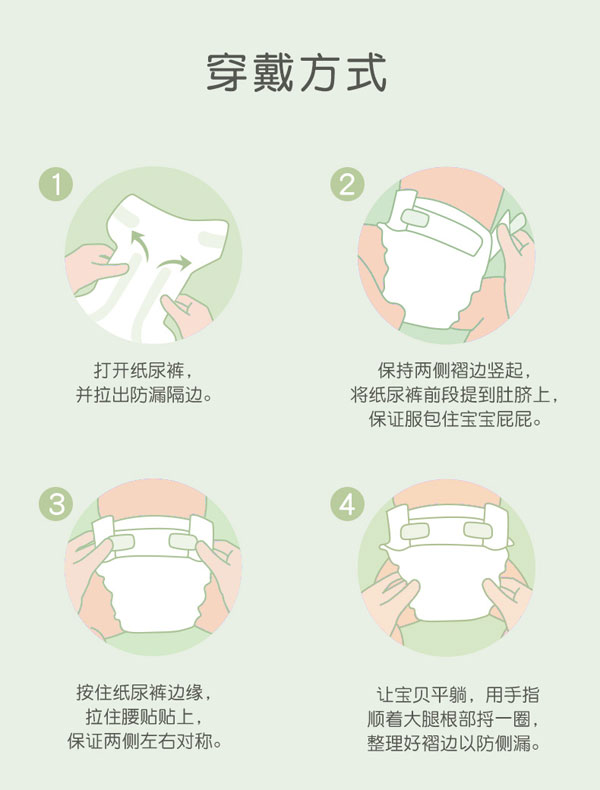 穿戴方式

1

打开纸尿裤，
并拉出防漏隔边。

2

保持两侧褶边竖起，
将纸尿裤前段提到肚脐上，
保证服包住宝宝屁屁。

3

按住纸尿裤边缘，
拉住腰贴贴上，
保证两侧左右对称。

4

让宝贝平躺，用手指
顺着大腿根部捋一圈，
整理好褶边以防侧漏。